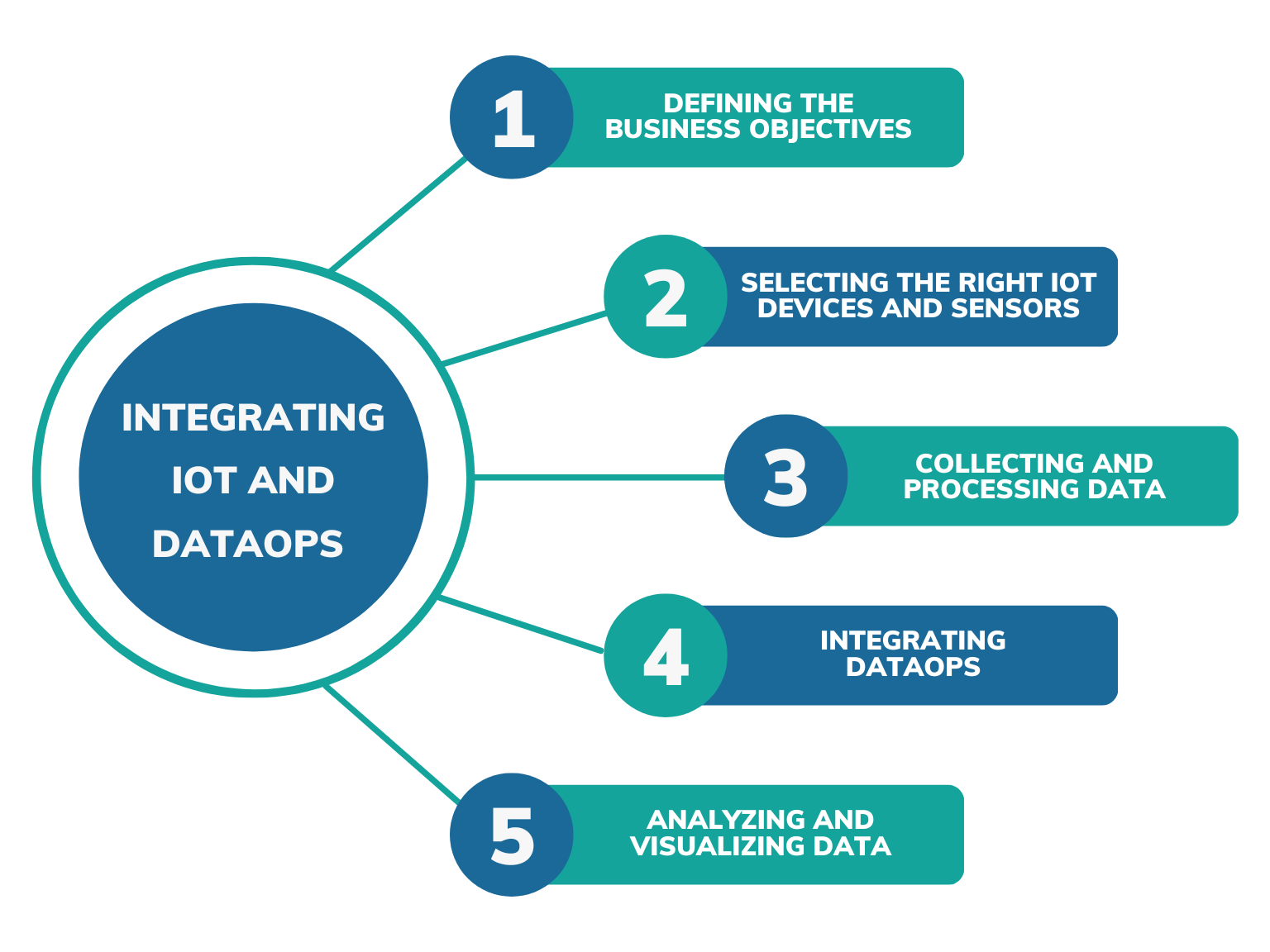 INTEGRATING IOT AND DATAOPS

1
DEFINING THE BUSINESS OBJECTIVES

2
SELECTING THE RIGHT IOT DEVICES AND SENSORS

3
COLLECTING AND PROCESSING DATA

4
INTEGRATING DATAOPS

5
ANALYZING AND VISUALIZING DATA