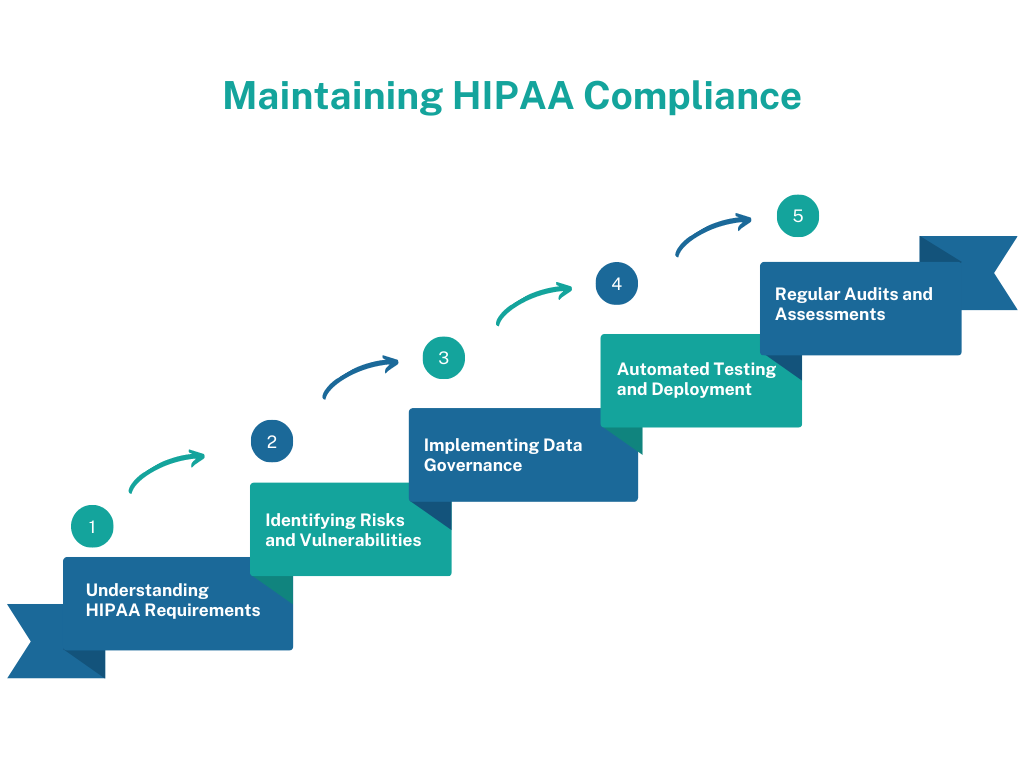 Maintaining HIPAA Compliance

1

Understanding HIPAA Requirements

2

Identifying Risks and Vulnerabilities

3

Implementing Data Governance

4

Automated Testing and Deployment

5

Regular Audits and Assessments